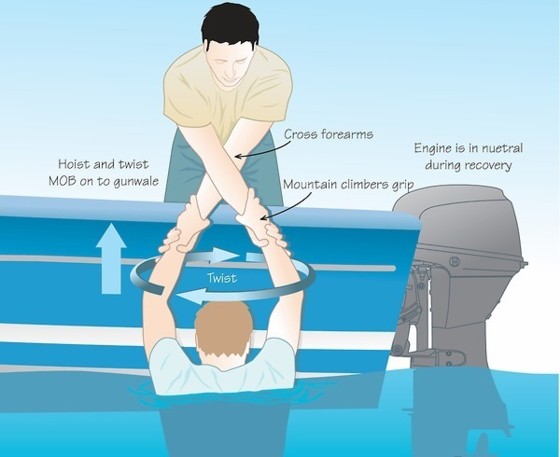 Cross forearms

Engine is in nuetral during recovery

Hoist and twist MOB on to gunwale

Mountain climbers grip

Twist